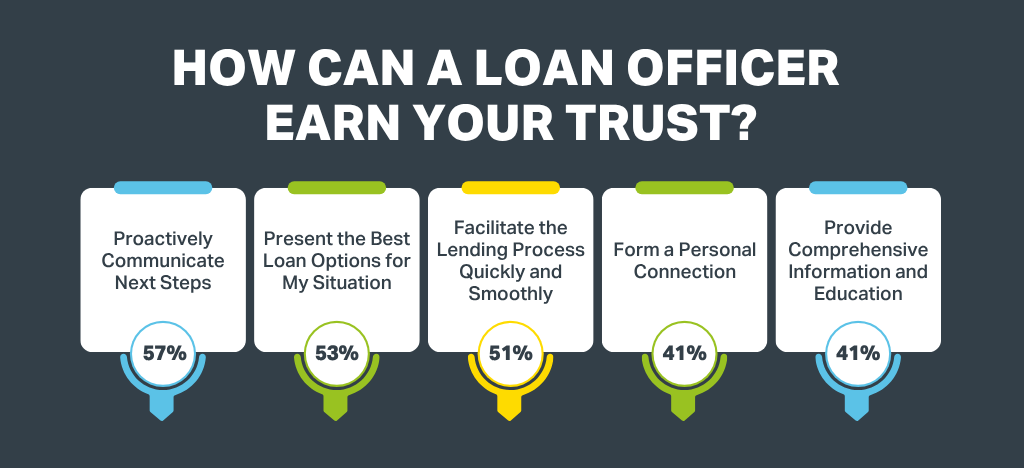 HOW CAN A LOAN OFFICER EARN YOUR TRUST?

Proactively Communicate Next Steps

57%

Present the Best Loan Options for My Situation

53%

Facilitate the Lending Process Quickly and Smoothly

51%

Form a Personal Connection

41%

Provide Comprehensive Information and Education

41%