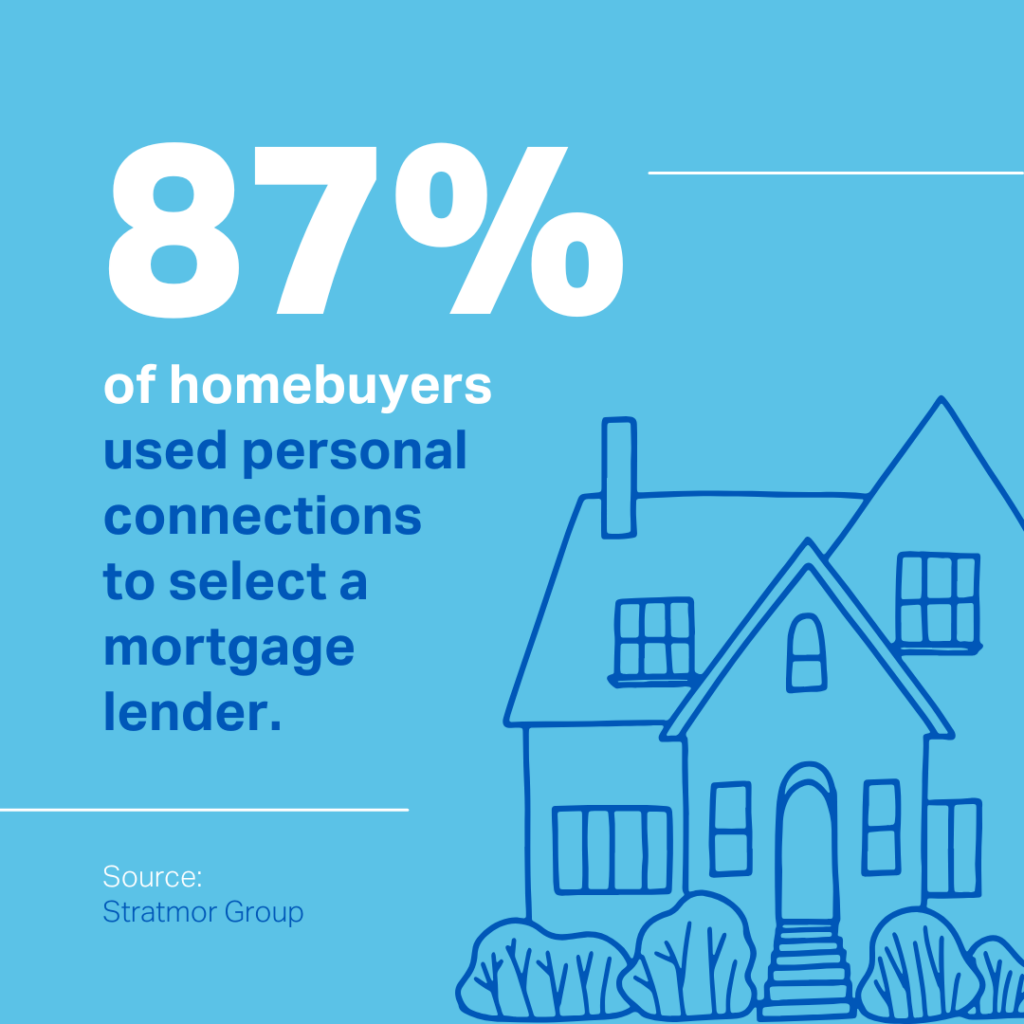 87%

of homebuyers used personal connections to select a mortgage lender.

Source:
Stratmor Group